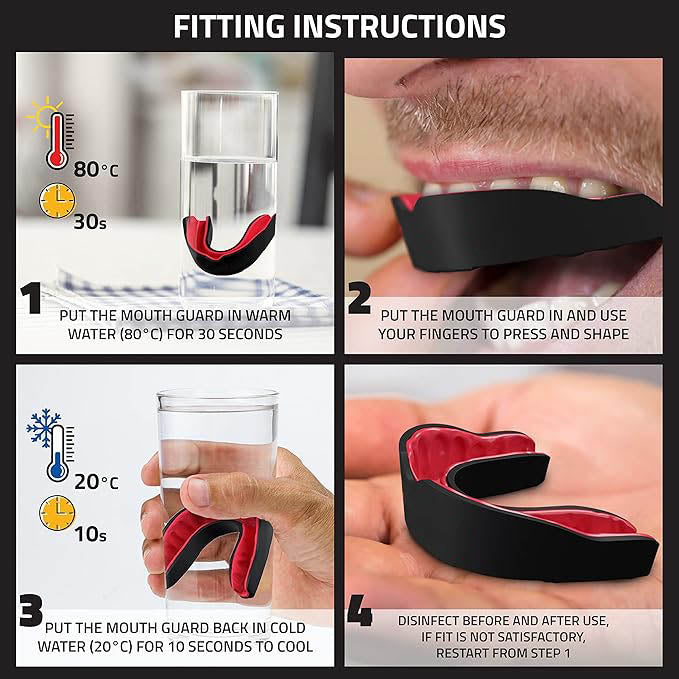 FITTING INSTRUCTIONS

80°C

30s

1

PUT THE MOUTH GUARD IN WARM WATER (80°C) FOR 30 SECONDS

2

PUT THE MOUTH GUARD IN AND USE YOUR FINGERS TO PRESS AND SHAPE

20°C

10s

3

PUT THE MOUTH GUARD BACK IN COLD WATER (20°C) FOR 10 SECONDS TO COOL

4

DISINFECT BEFORE AND AFTER USE, IF FIT IS NOT SATISFACTORY, RESTART FROM STEP 1